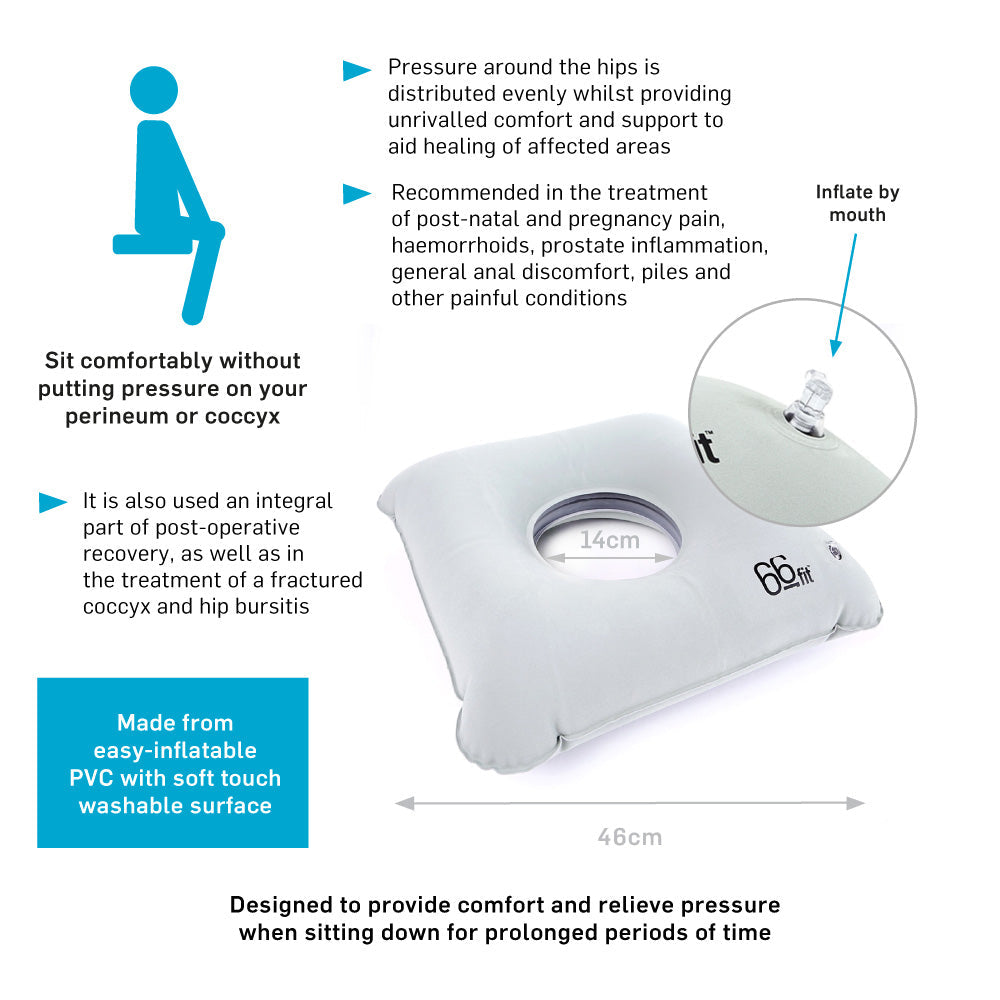 Pressure around the hips is distributed evenly whilst providing unrivalled comfort and support to aid healing of affected areas

Recommended in the treatment of post-natal and pregnancy pain, haemorrhoids, prostate inflammation, general anal discomfort, piles and other painful conditions

Inflate by mouth

Sit comfortably without putting pressure on your perineum or coccyx

It is also used an integral part of post-operative recovery, as well as in the treatment of a fractured coccyx and hip bursitis

14cm

66fit

Made from easy-inflatable PVC with soft touch washable surface

46cm

Designed to provide comfort and relieve pressure when sitting down for prolonged periods of time