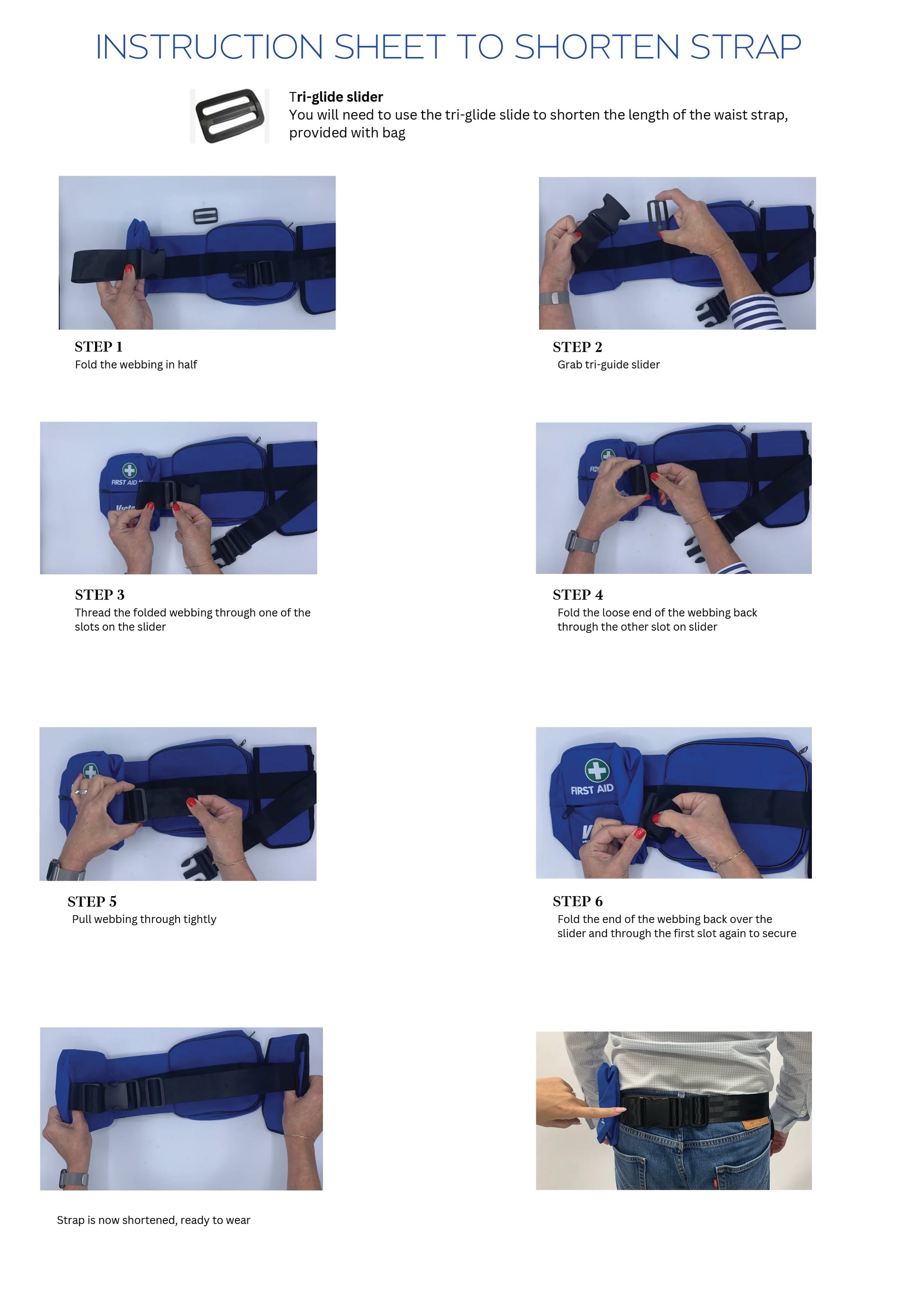 INSTRUCTION SHEET TO SHORTEN STRAP

Tri-glide slider
You will need to use the tri-glide slide to shorten the length of the waist strap, provided with bag

STEP 1
Fold the webbing in half

STEP 2
Grab tri-guide slider

FIRST AID

STEP 3
Thread the folded webbing through one of the slots on the slider

STEP 4
Fold the loose end of the webbing back through the other slot on slider

STEP 5
Pull webbing through tightly

FIRST AID

STEP 6
Fold the end of the webbing back over the slider and through the first slot again to secure

Strap is now shortened, ready to wear