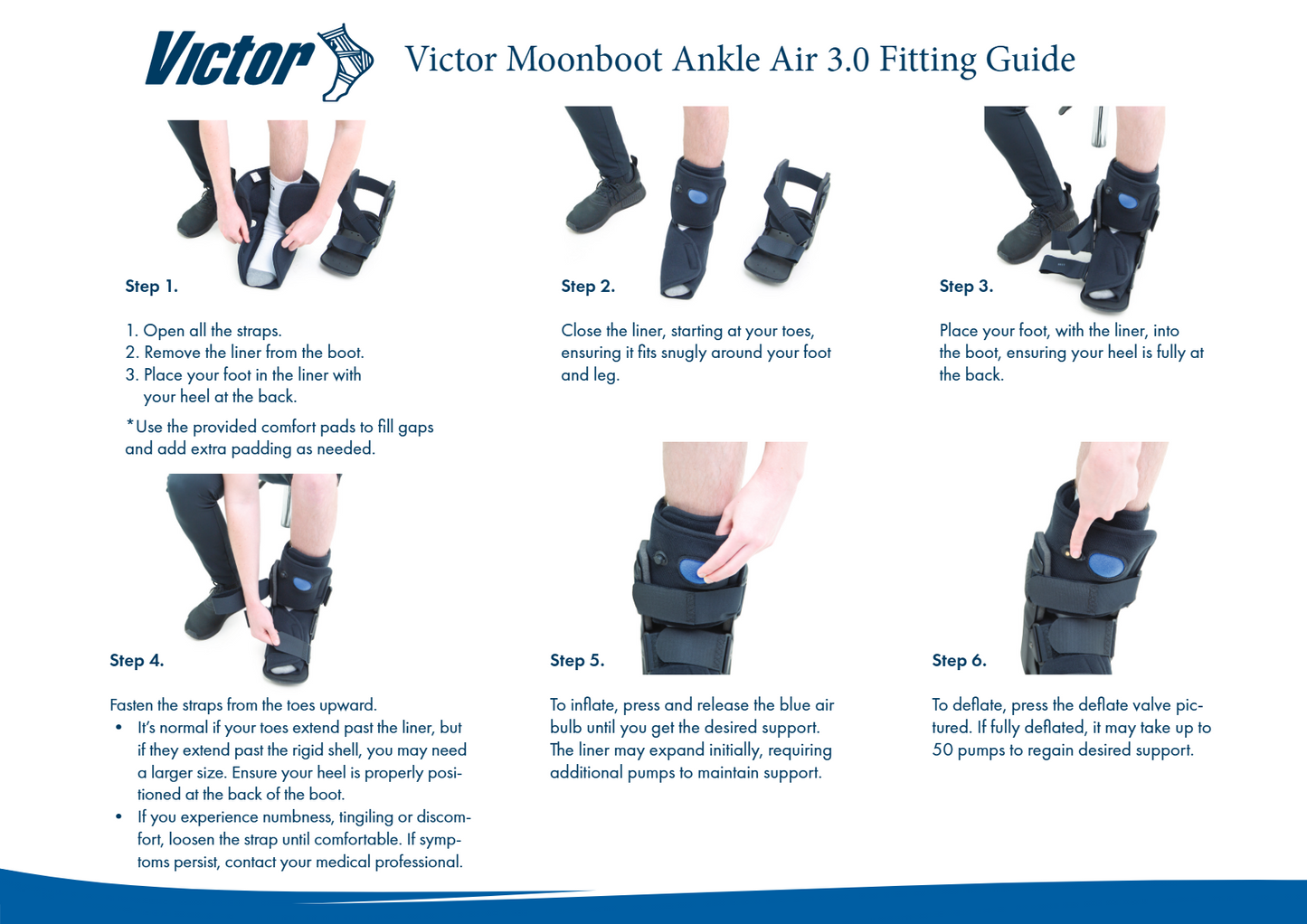 Victor

Victor Moonboot Ankle Air 3.0 Fitting Guide

Step 1.

1. Open all the straps.
2. Remove the liner from the boot.
3. Place your foot in the liner with your heel at the back.

*Use the provided comfort pads to fill gaps and add extra padding as needed.

Step 2.

Close the liner, starting at your toes, ensuring it fits snugly around your foot and leg.

Step 3.

Place your foot, with the liner, into the boot, ensuring your heel is fully at the back.

Step 4.

Fasten the straps from the toes upward.
• It's normal if your toes extend past the liner, but if they extend past the rigid shell, you may need a larger size. Ensure your heel is properly positioned at the back of the boot.
• If you experience numbness, tingiling or discomfort, loosen the strap until comfortable. If symptoms persist, contact your medical professional.

Step 5.

To inflate, press and release the blue air bulb until you get the desired support. The liner may expand initially, requiring additional pumps to maintain support.

Step 6.

To deflate, press the deflate valve pictured. If fully deflated, it may take up to 50 pumps to regain desired support.