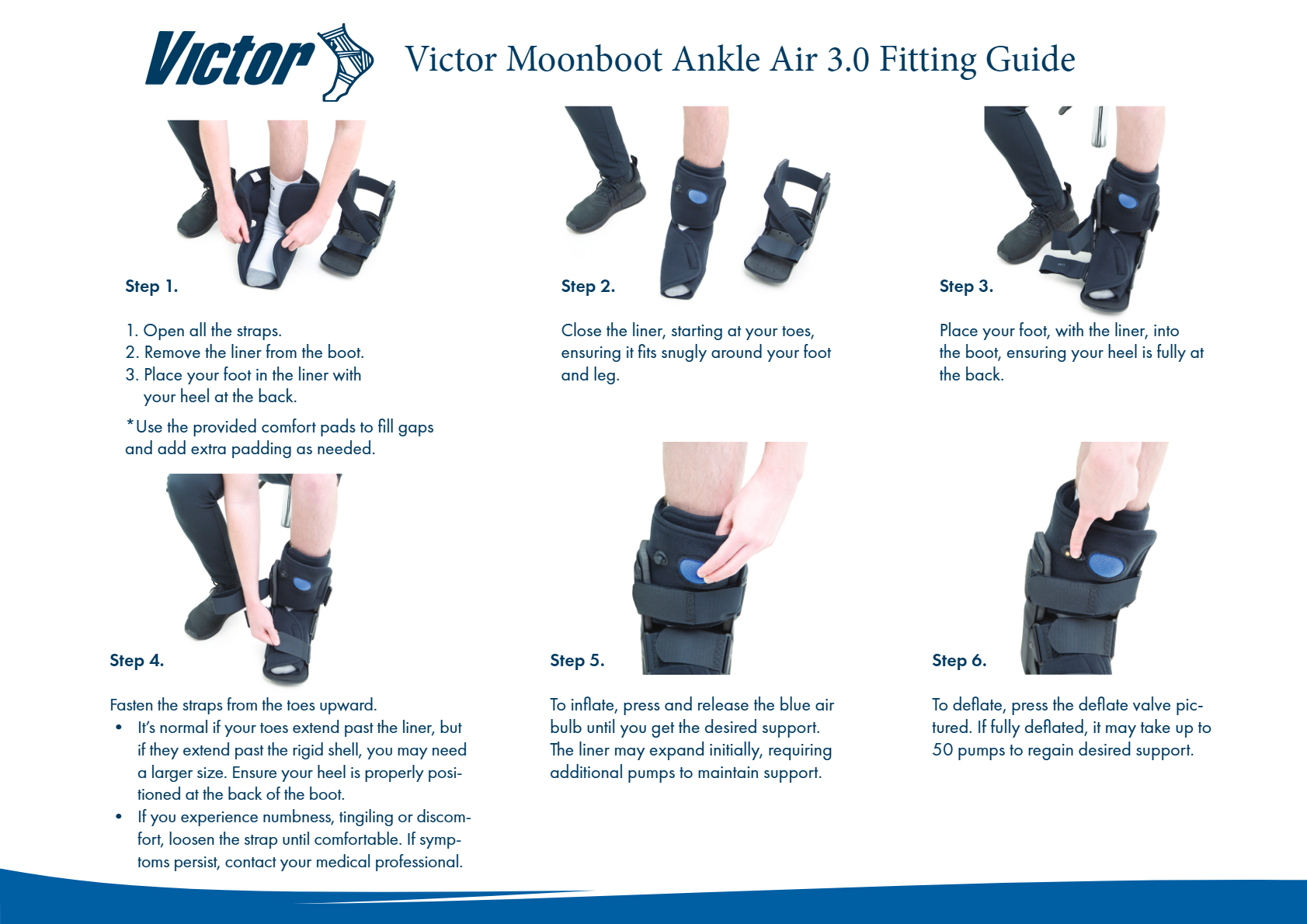 Victor

Victor Moonboot Ankle Air 3.0 Fitting Guide

Step 1.

1. Open all the straps.
2. Remove the liner from the boot.
3. Place your foot in the liner with your heel at the back.

*Use the provided comfort pads to fill gaps and add extra padding as needed.

Step 2.

Close the liner, starting at your toes, ensuring it fits snugly around your foot and leg.

Step 3.

Place your foot, with the liner, into the boot, ensuring your heel is fully at the back.

Step 4.

Fasten the straps from the toes upward.
• It's normal if your toes extend past the liner, but if they extend past the rigid shell, you may need a larger size. Ensure your heel is properly positioned at the back of the boot.
• If you experience numbness, tingiling or discomfort, loosen the strap until comfortable. If symptoms persist, contact your medical professional.

Step 5.

To inflate, press and release the blue air bulb until you get the desired support. The liner may expand initially, requiring additional pumps to maintain support.

Step 6.

To deflate, press the deflate valve pictured. If fully deflated, it may take up to 50 pumps to regain desired support.