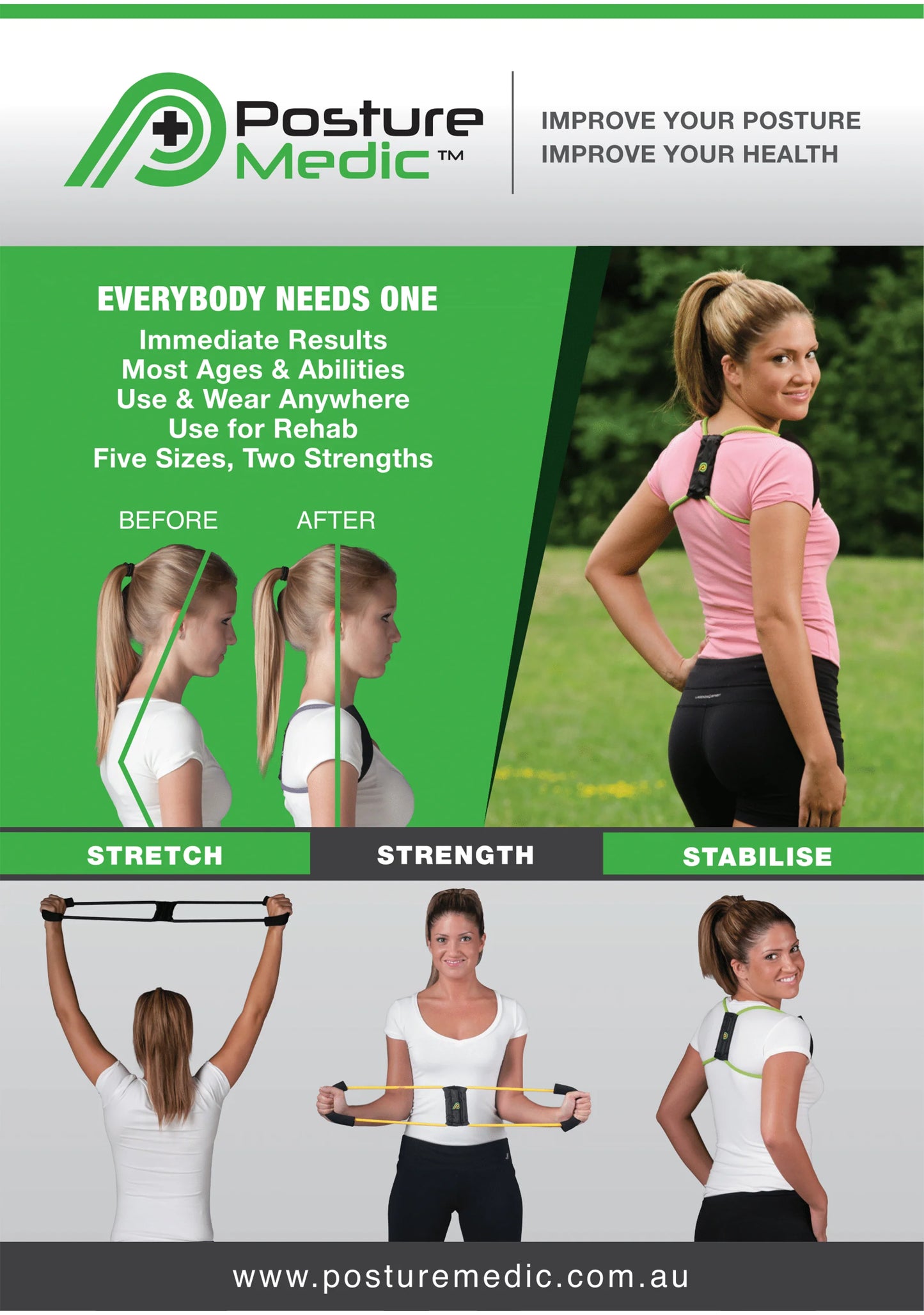 Posture Medic™

IMPROVE YOUR POSTURE
IMPROVE YOUR HEALTH

EVERYBODY NEEDS ONE
Immediate Results
Most Ages & Abilities
Use & Wear Anywhere
Use for Rehab
Five Sizes, Two Strengths

BEFORE AFTER

STRETCH STRENGTH STABILISE

www.posturemedic.com.au